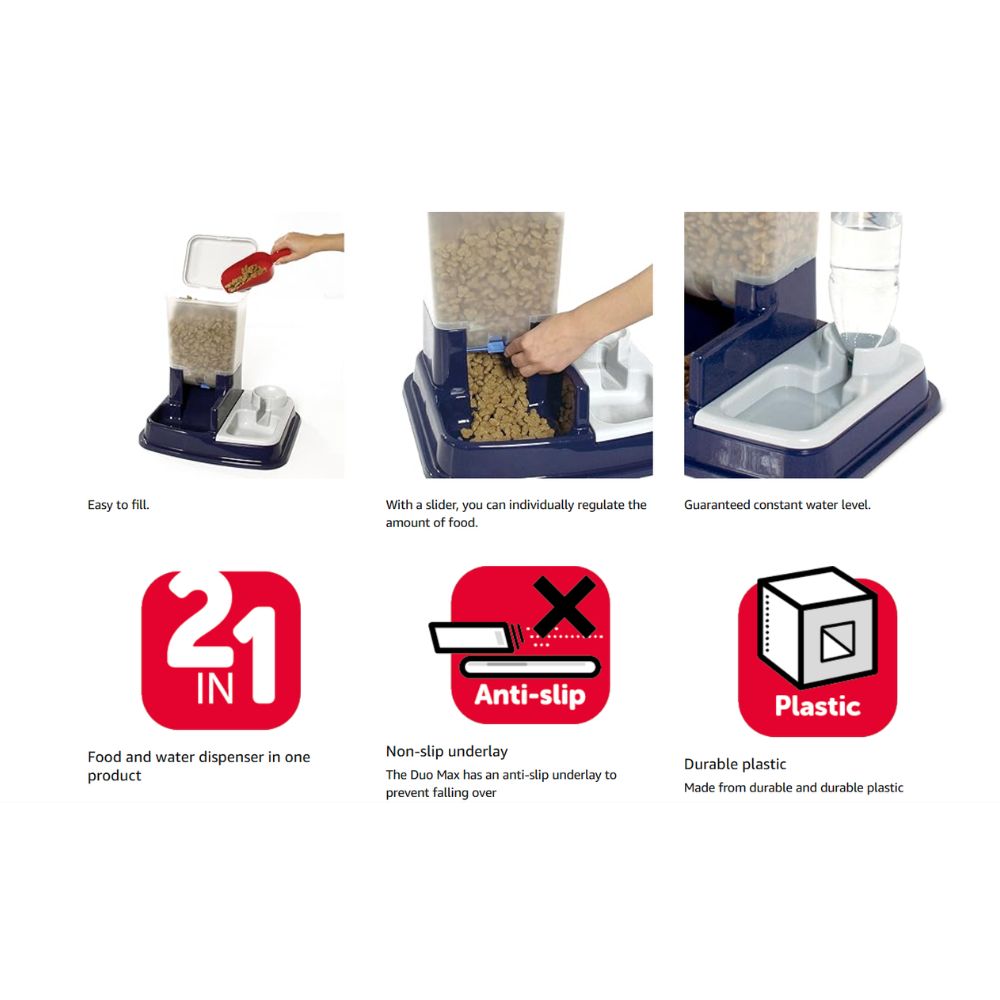 Easy to fill.

With a slider, you can individually regulate the amount of food.

Guaranteed constant water level.

2 IN 1

Food and water dispenser in one product

Anti-slip

Non-slip underlay

The Duo Max has an anti-slip underlay to prevent falling over

Plastic

Durable plastic

Made from durable and durable plastic